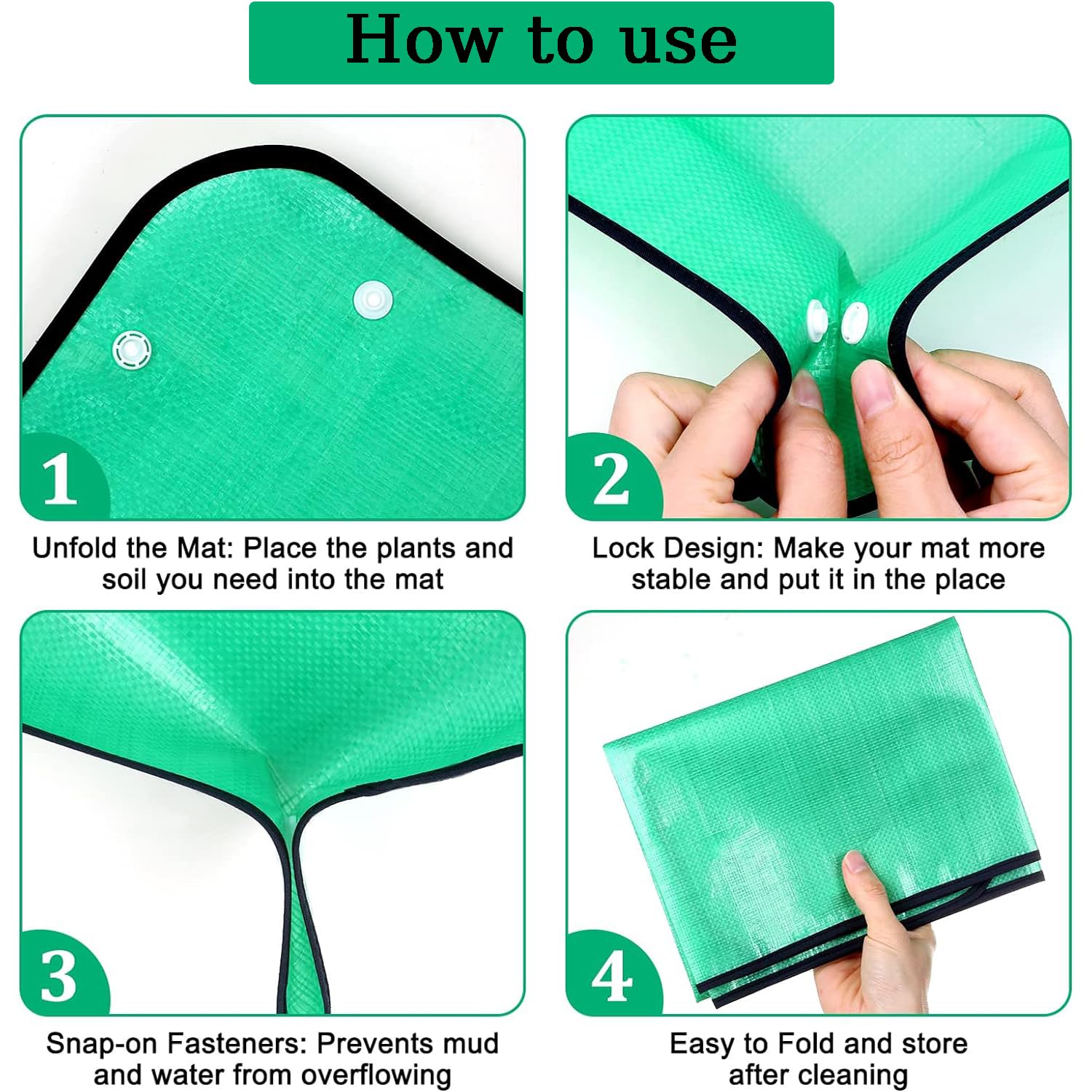 How to use

1

Unfold the Mat: Place the plants and soil you need into the mat

2

Lock Design: Make your mat more stable and put it in the place

3

Snap-on Fasteners: Prevents mud and water from overflowing

4

Easy to Fold and store after cleaning